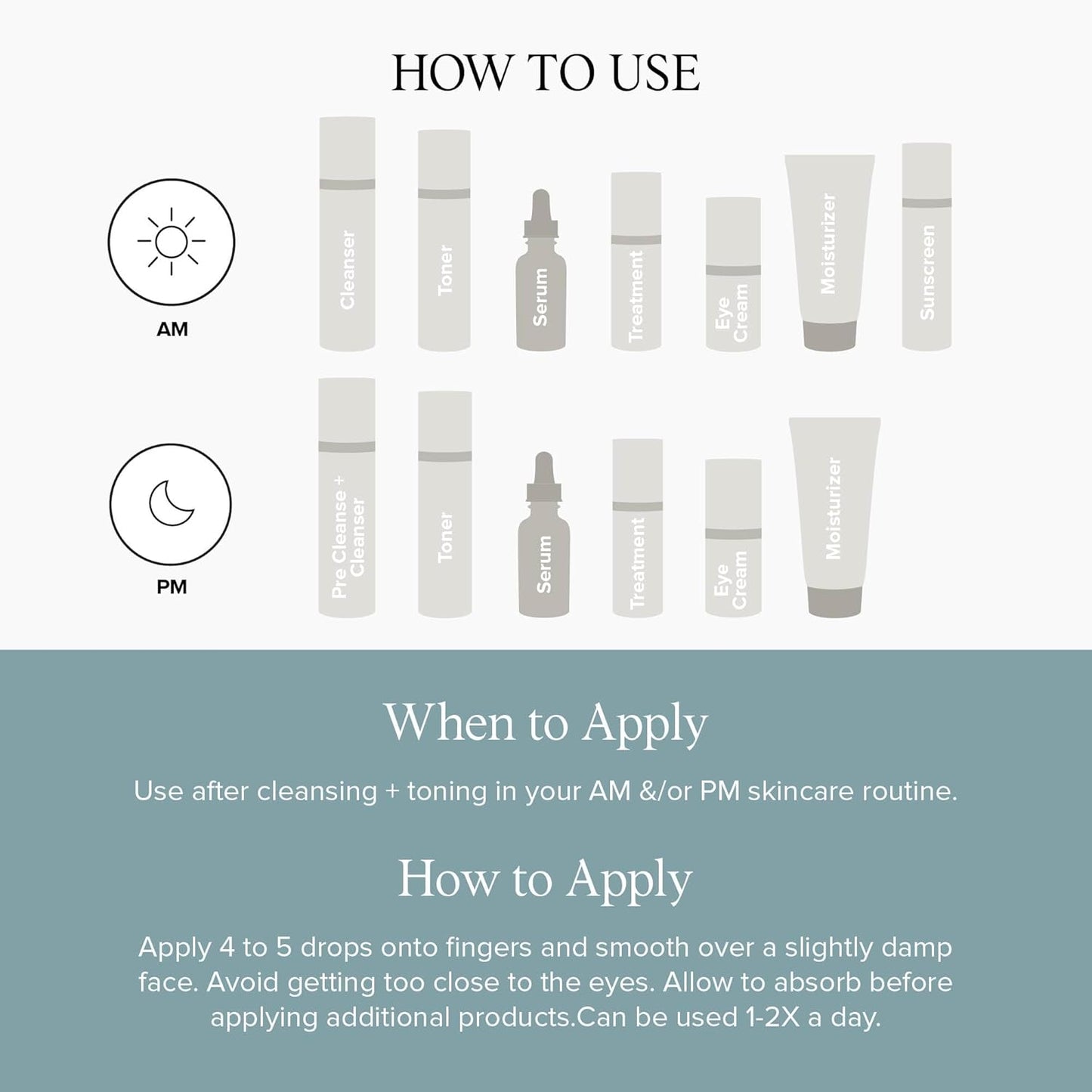 HOW TO USE

AM

Cleanser
Toner
Serum
Treatment
Eye Cream
Moisturizer
Sunscreen

PM

Pre Cleanse + Cleanser
Toner
Serum
Treatment
Eye Cream
Moisturizer

When to Apply

Use after cleansing + toning in your AM &/or PM skincare routine.

How to Apply

Apply 4 to 5 drops onto fingers and smooth over a slightly damp face. Avoid getting too close to the eyes. Allow to absorb before applying additional products.Can be used 1-2X a day.